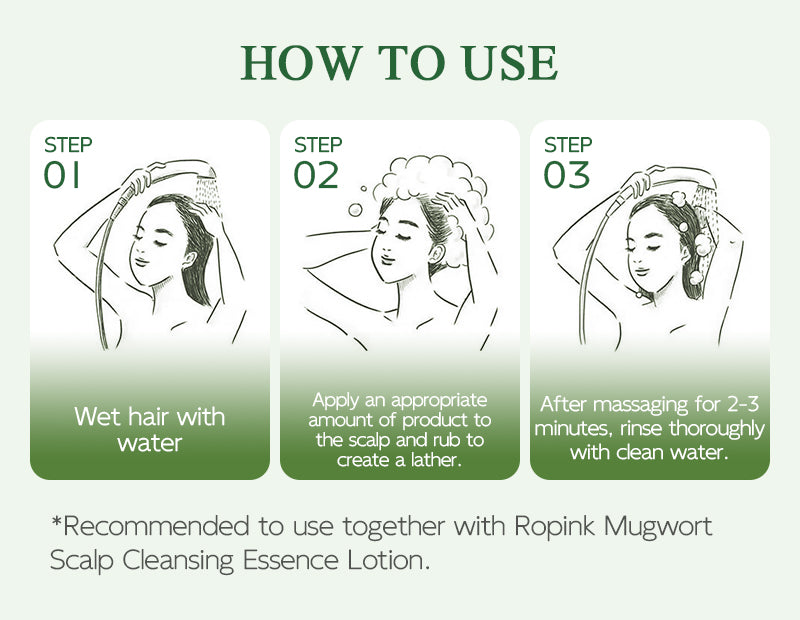 HOW TO USE

STEP
01

Wet hair with water

STEP
02

Apply an appropriate amount of product to the scalp and rub to create a lather.

STEP
03

After massaging for 2-3 minutes, rinse thoroughly with clean water.

*Recommended to use together with Ropink Mugwort Scalp Cleansing Essence Lotion.