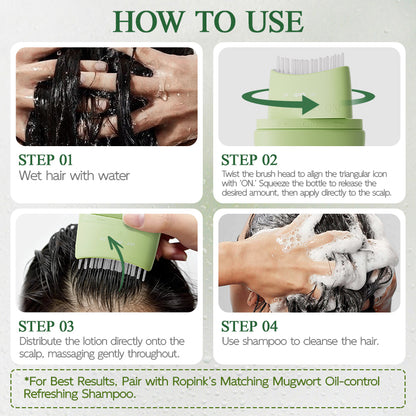 HOW TO USE

STEP 01
Wet hair with water

STEP 02
Twist the brush head to align the triangular icon with 'ON.' Squeeze the bottle to release the desired amount, then apply directly to the scalp.

STEP 03
Distribute the lotion directly onto the scalp, massaging gently throughout.

STEP 04
Use shampoo to cleanse the hair.

*For Best Results, Pair with Ropink's Matching Mugwort Oil-control Refreshing Shampoo.